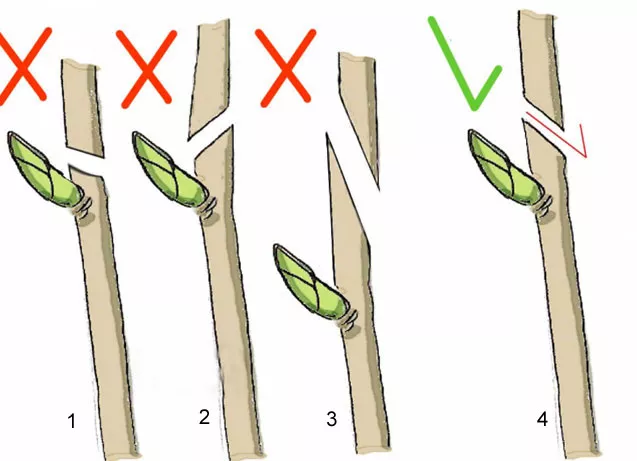 1

2

3

4